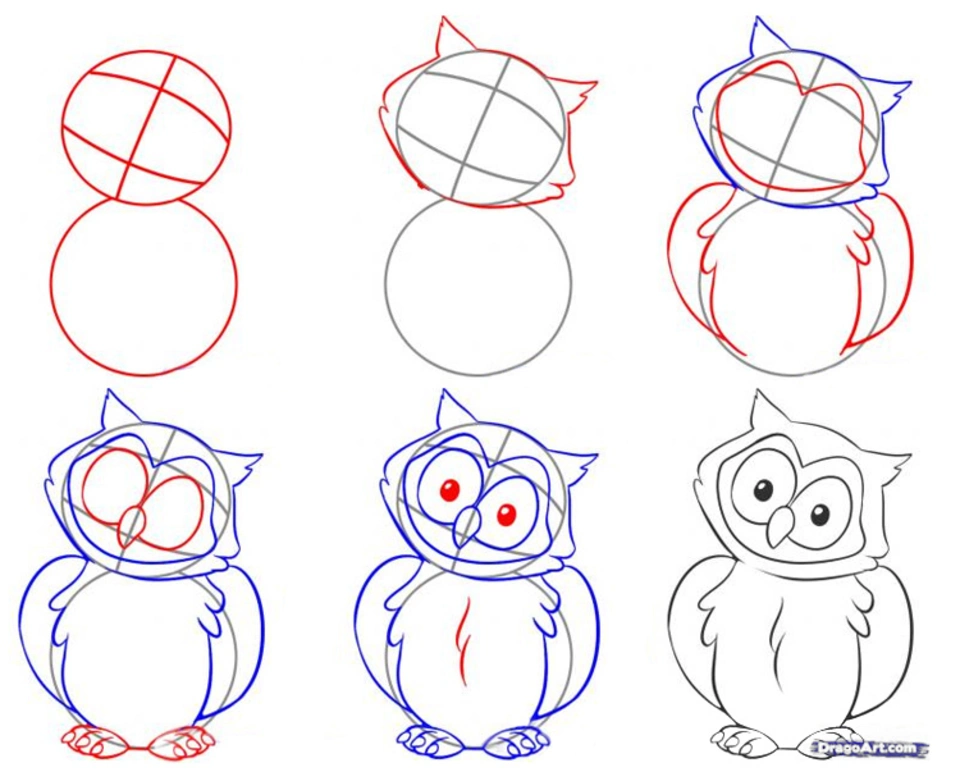 DragoArt.com