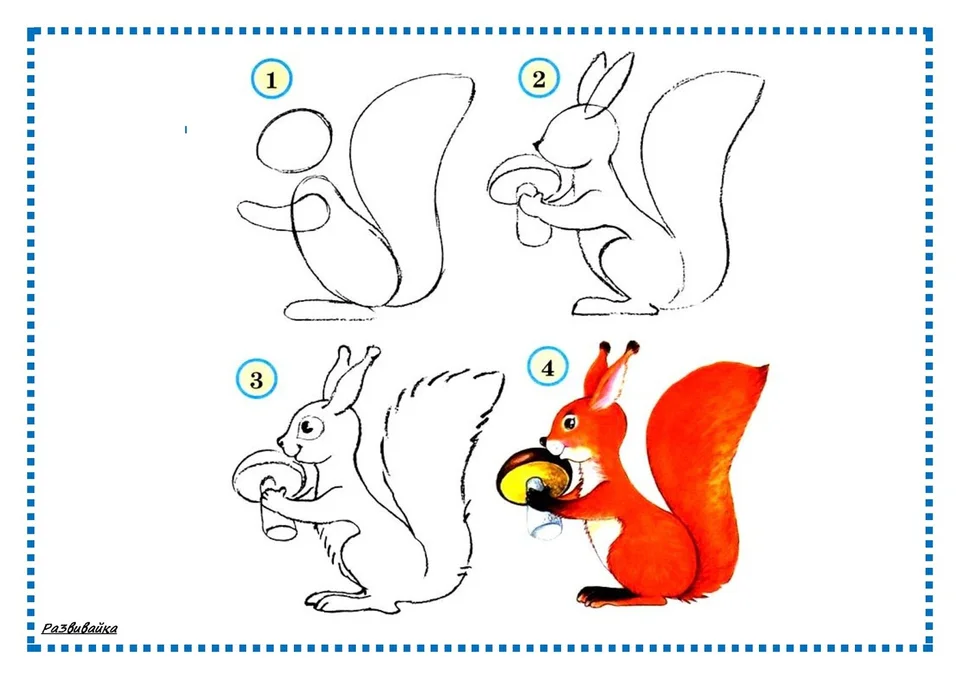 1
2
3
4
Развивайка