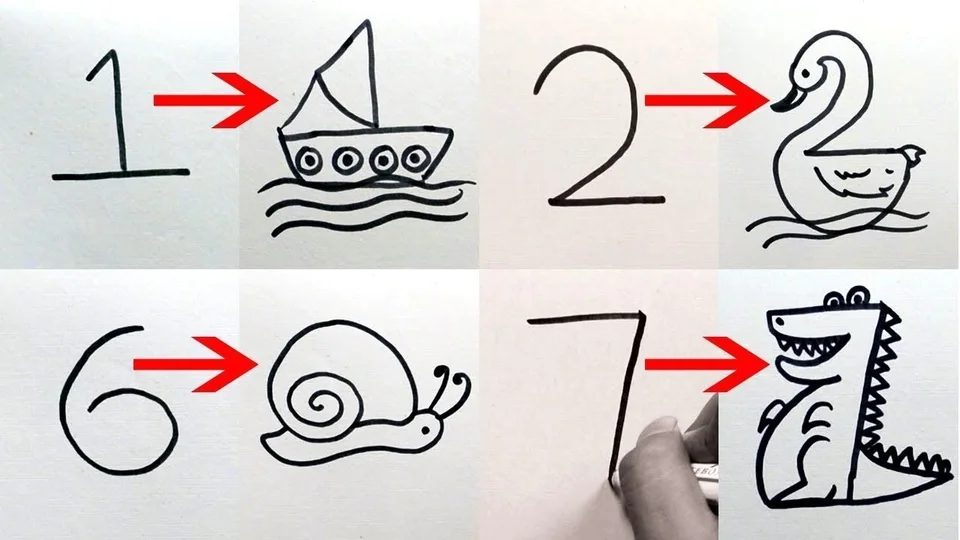 1
2
6
7