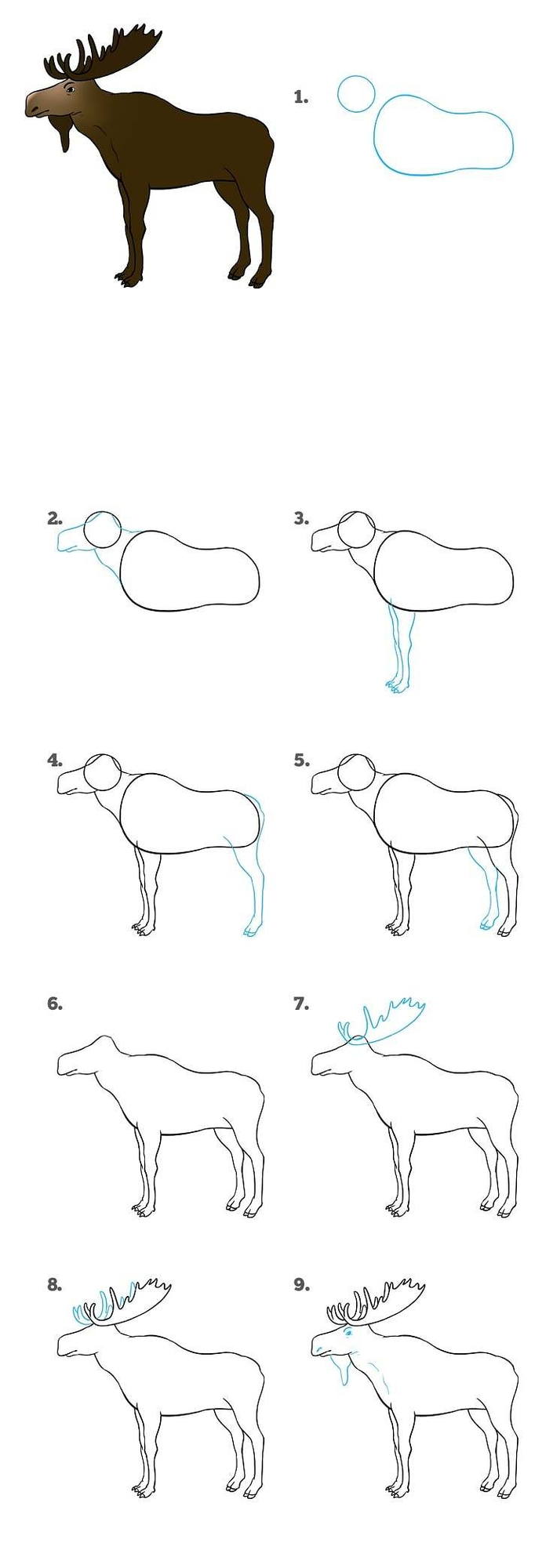 1.

2.

3.

4.

5.

6.

7.

8.

9.