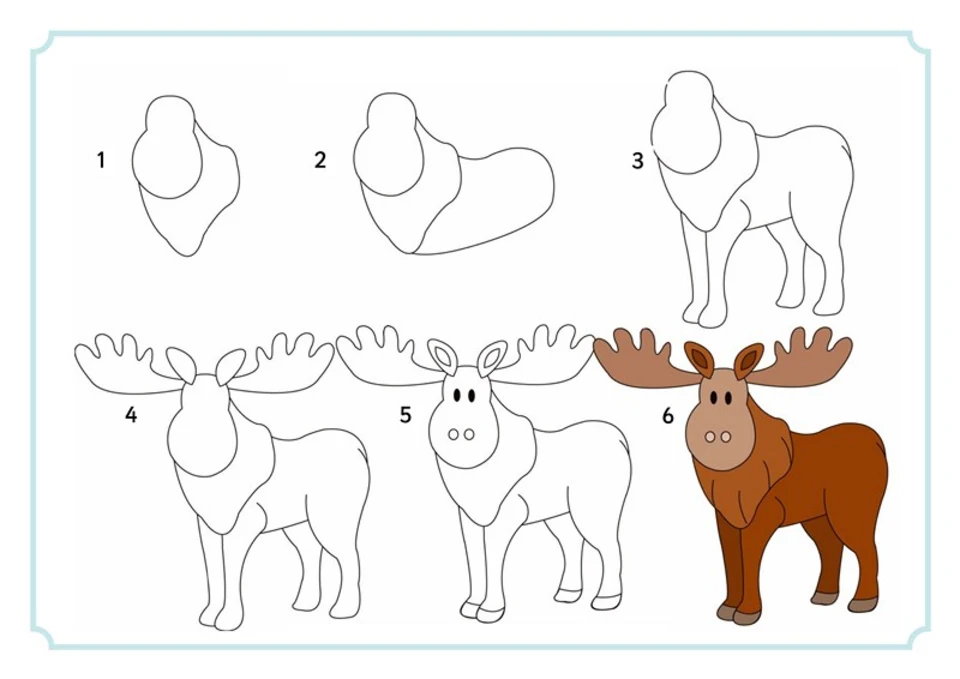 1
2
3
4
5
6