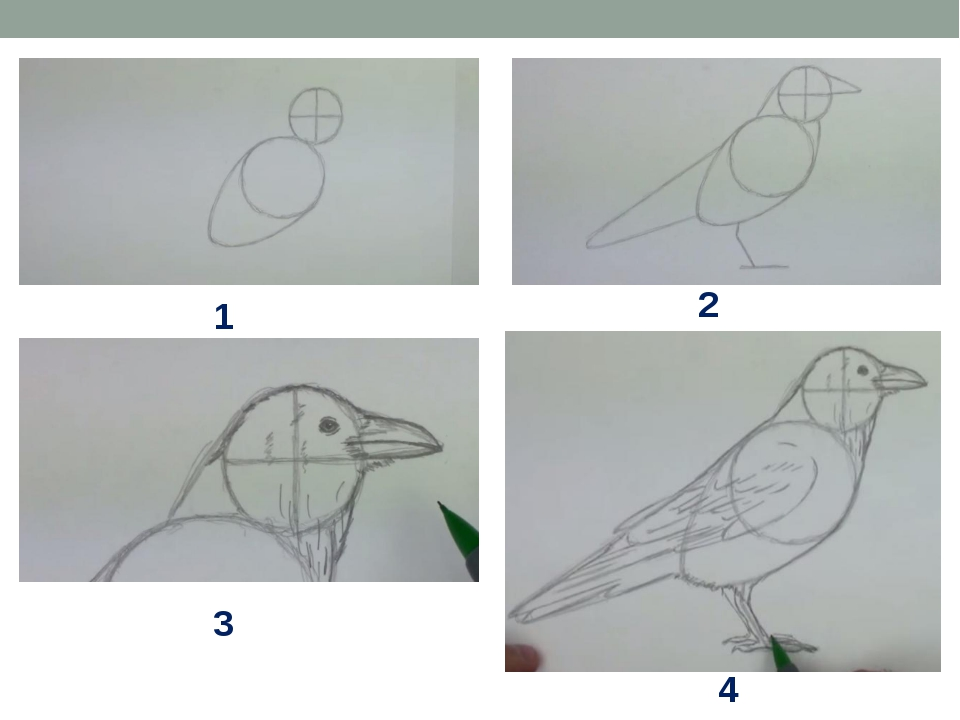 1

2

3

4