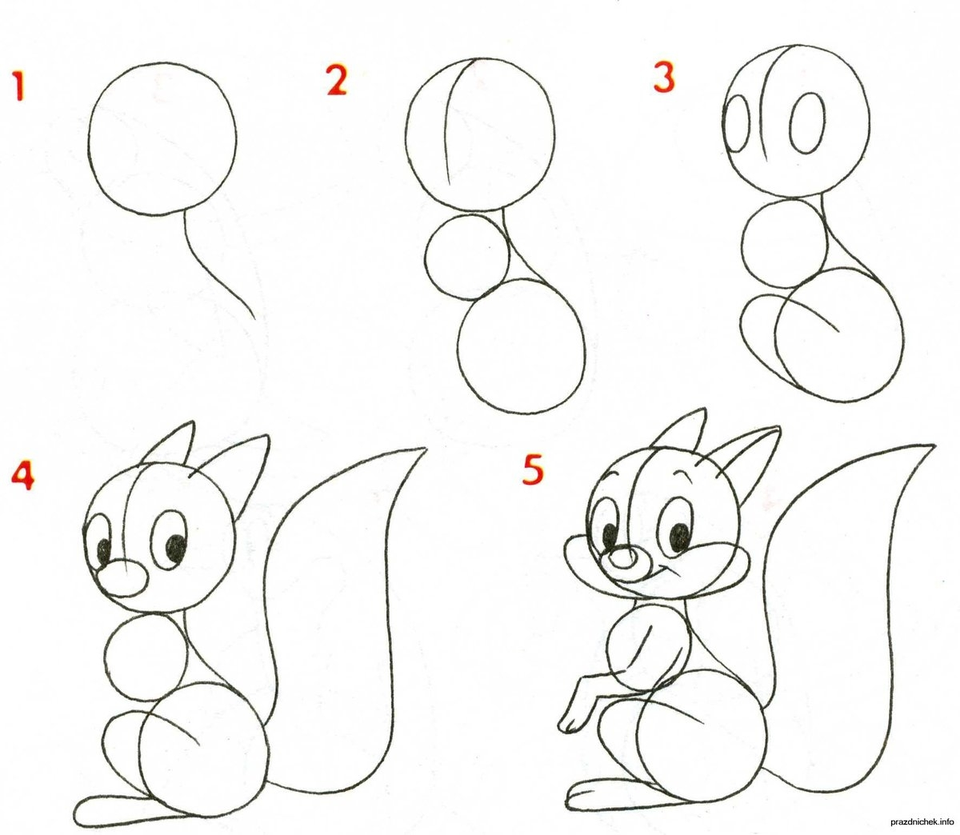 1
2
3
4
5
prazdnichek.info