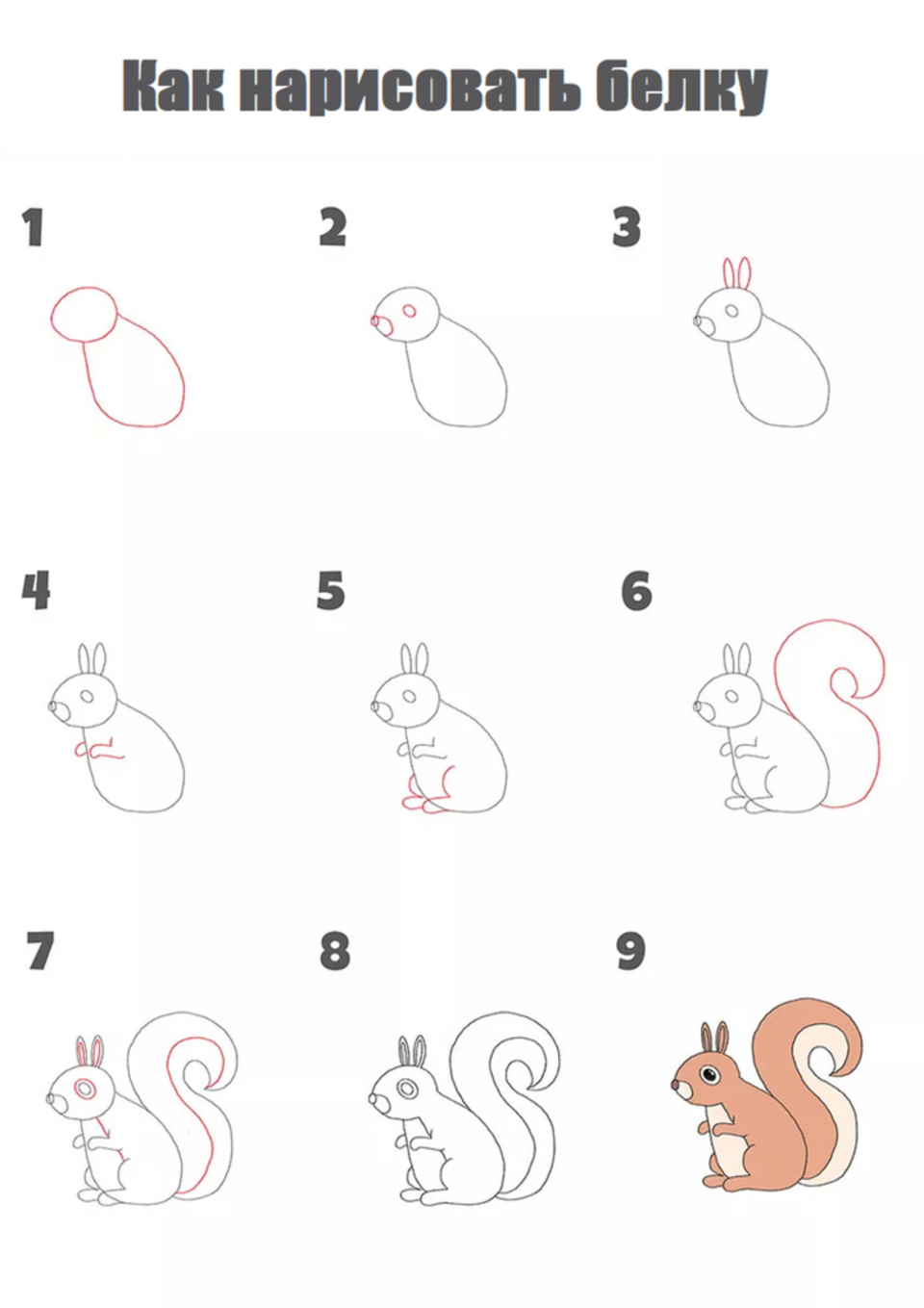 Как нарисовать белку

1

2

3

4

5

6

7

8

9