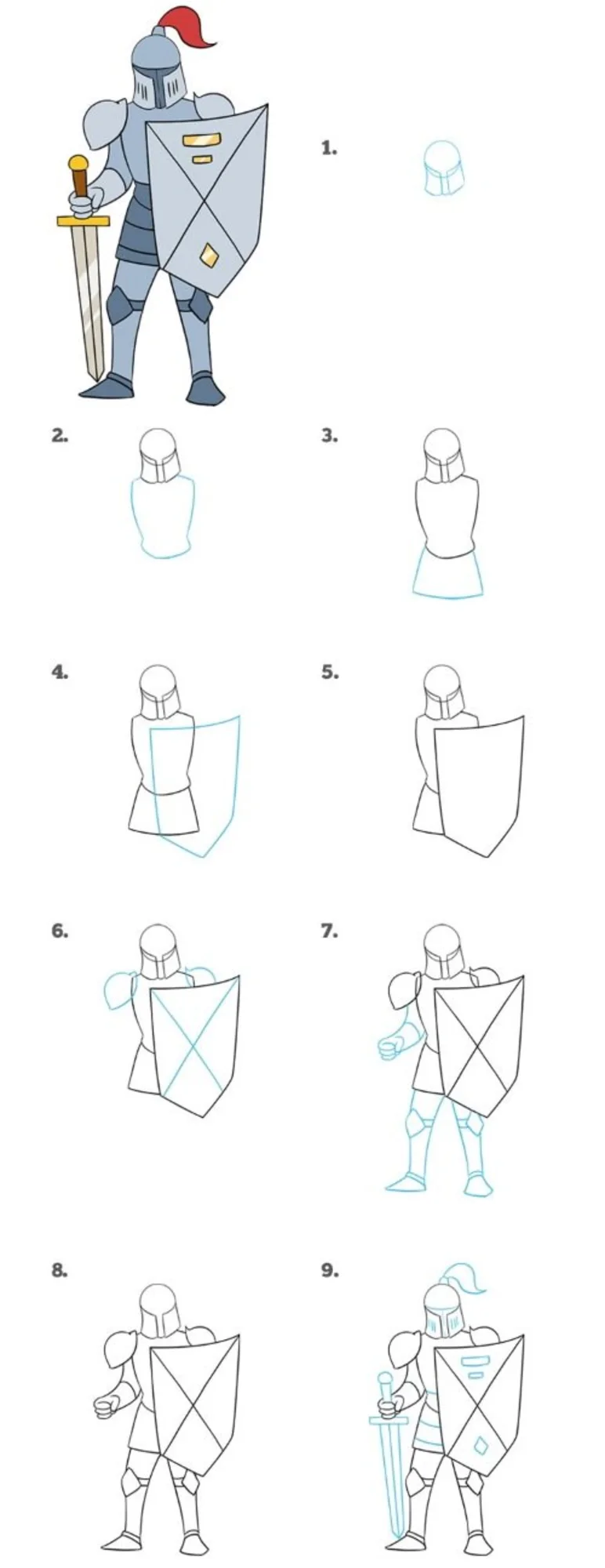 1.

2.

3.

4.

5.

6.

7.

8.

9.