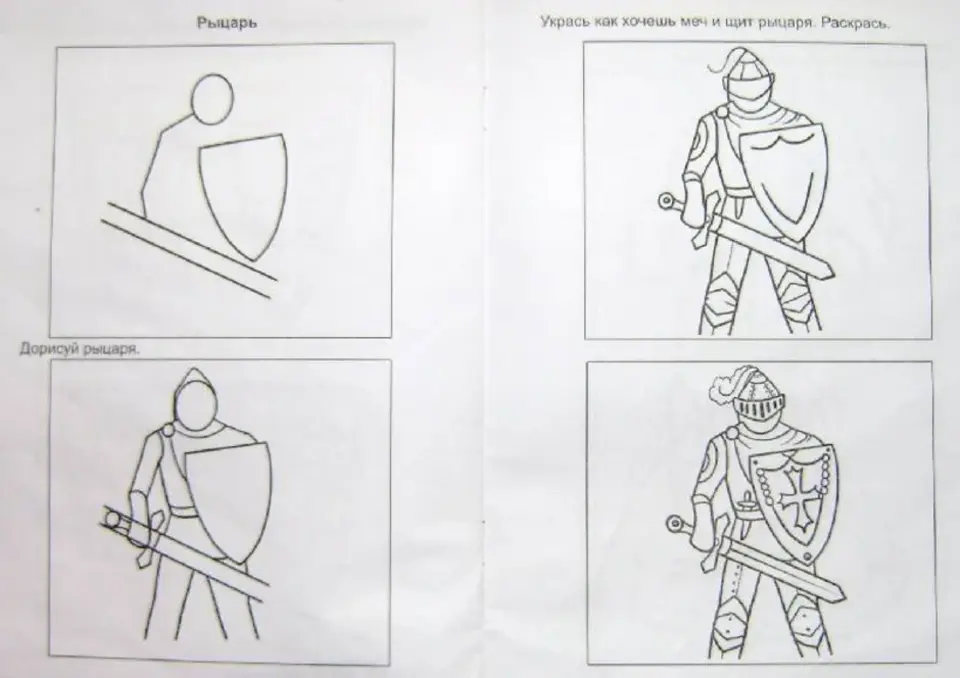 Рыцарь

Дорисуй рыцаря.

Укрась как хочешь меч и щит рыцаря. Раскрась.