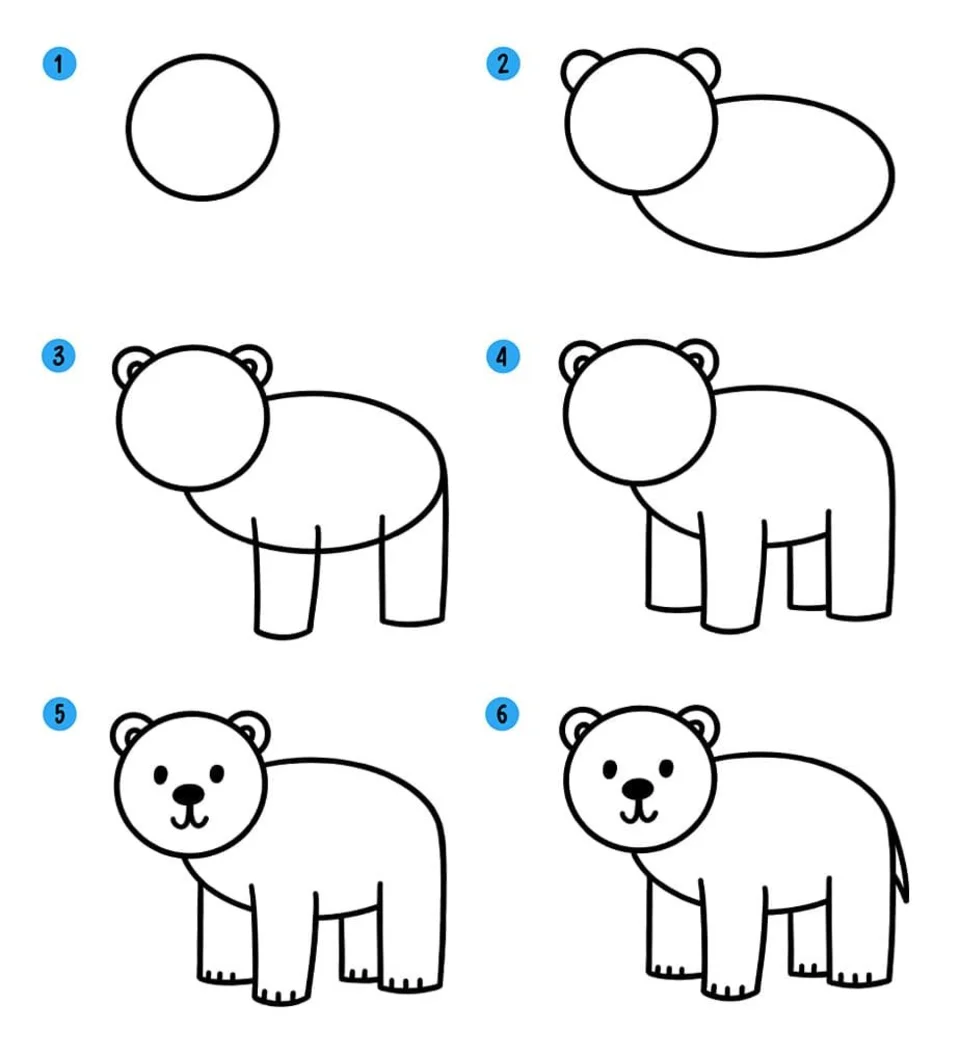 1
2
3
4
5
6