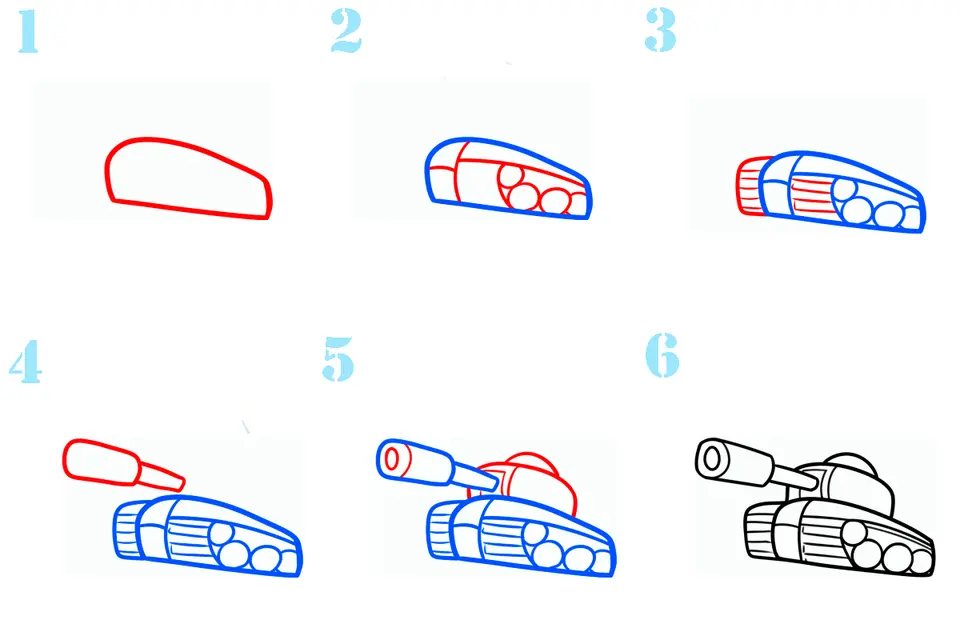 1
2
3
4
5
6