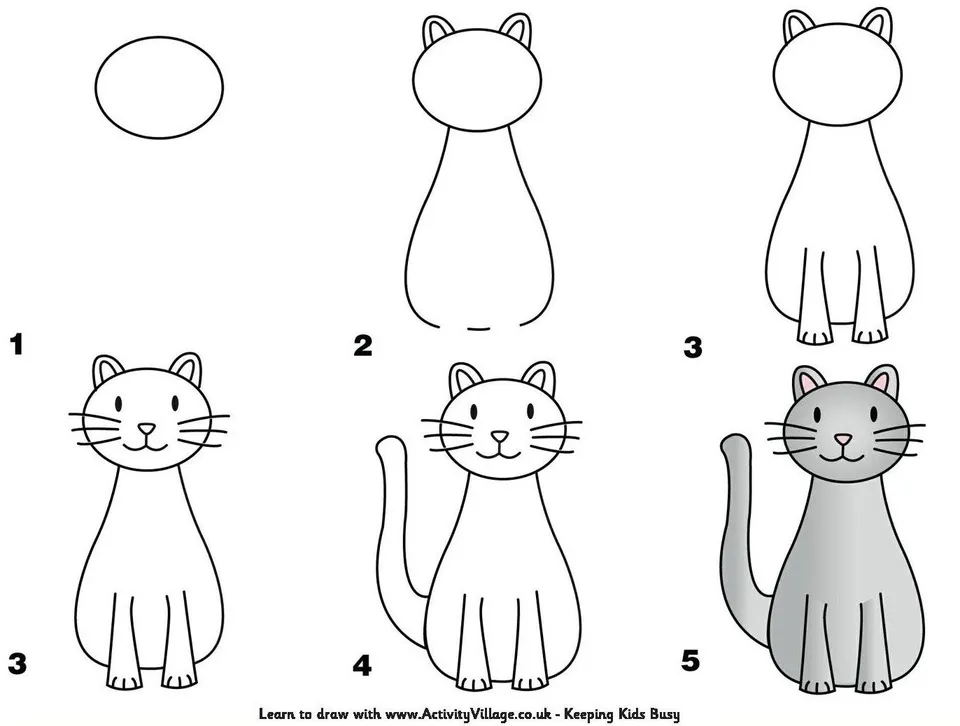 1

2

3

3

4

5

Learn to draw with www.ActivityVillage.co.uk - Keeping Kids Busy